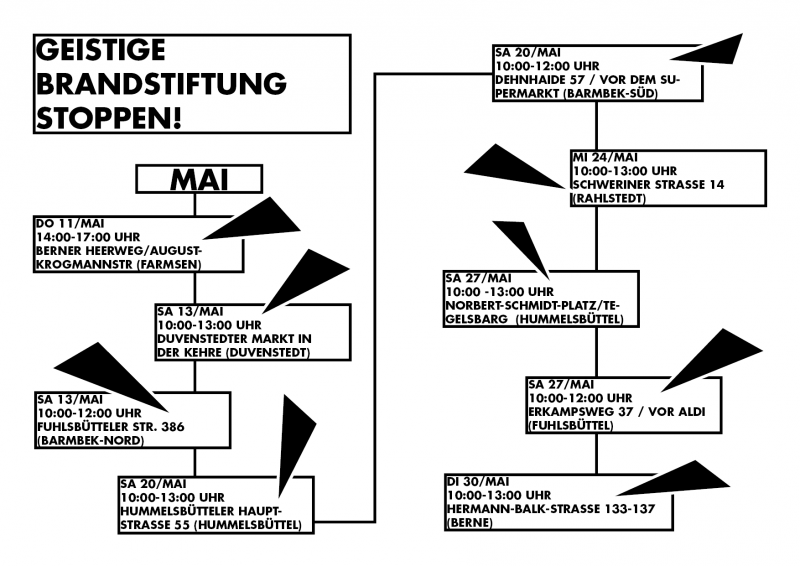 GEISTIGE BRANDSTIFTUNG STOPPEN!

MAI

DO 11/MAI
14:00-17:00 UHR
BERNER HEERWEG/AUGUST-KROGMANNSTR (FARMSEN)

SA 13/MAI
10:00-13:00 UHR
DUVENSTEDTER MARKT IN DER KEHRE (DUVENSTEDT)

SA 13/MAI
10:00-12:00 UHR
FUHLSBÜTTELER STR. 386
(BARMBEK-NORD)

SA 20/MAI
10:00-13:00 UHR
HUMMELSBÜTTELER HAUPTSTRASSE 55 (HUMMELSBÜTTEL)

SA 20/MAI
10:00-12:00 UHR
DEHNHAIDE 57 / VOR DEM SUPERMARKT (BARMBEK-SÜD)

MI 24/MAI
10:00-13:00 UHR
SCHWERINER STRASSE 14
(RAHLSTEDT)

SA 27/MAI
10:00 -13:00 UHR
NORBERT-SCHMIDT-PLATZ/TEGELSBARG (HUMMELSBÜTTEL)

SA 27/MAI
10:00-12:00 UHR
ERKAMPSWEG 37 / VOR ALDI
(FUHLSBÜTTEL)

DI 30/MAI
10:00-13:00 UHR
HERMANN-BALK-STRASSE 133-137
(BERNE)