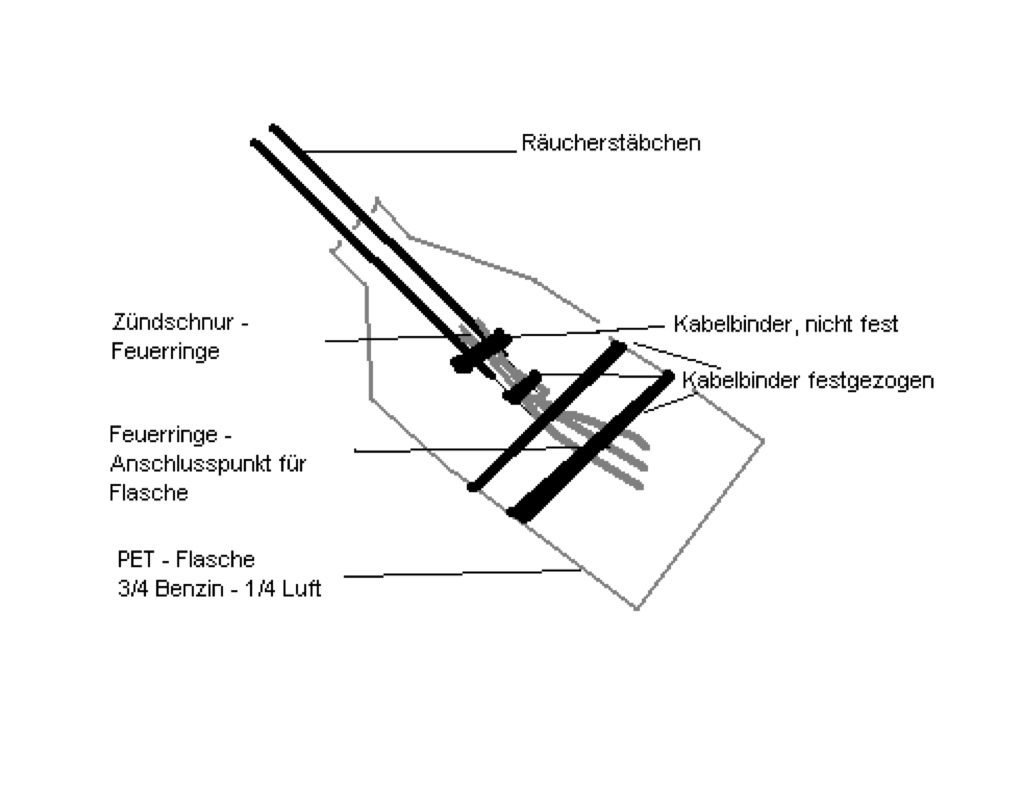 Räucherstäbchen

Zündschnur - Feuerringe

Kabelbinder, nicht fest

Kabelbinder festgezogen

Feuerringe - Anschlusspunkt für Flasche

PET - Flasche
3/4 Benzin - 1/4 Luft