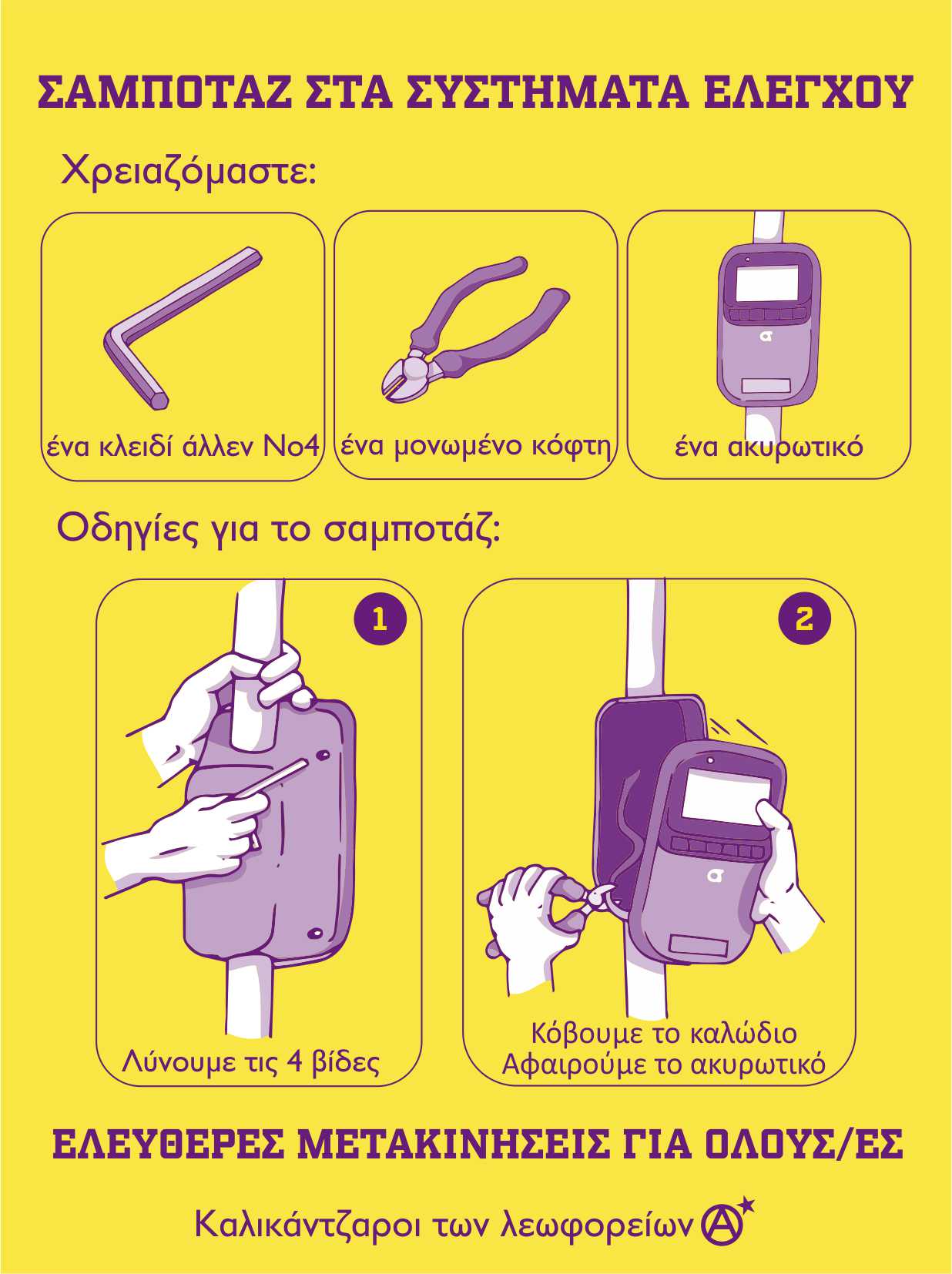 ΣΑΜΠΟΤΑΖ ΣΤΑ ΣΥΣΤΗΜΑΤΑ ΕΛΕΓΧΟΥ

Χρειαζόμαστε:

ένα κλειδί άλλεν Νο4

ένα μονωμένο κόφτη

ένα ακυρωτικό

Οδηγίες για το σαμποτάζ:

1

Λύνουμε τις 4 βίδες

2

Κόβουμε το καλώδιο
Αφαιρούμε το ακυρωτικό

ΕΛΕΥΘΕΡΕΣ ΜΕΤΑΚΙΝΗΣΕΙΣ ΓΙΑ ΟΛΟΥΣ/ΕΣ

Καλικάντζαροι των λεωφορείων